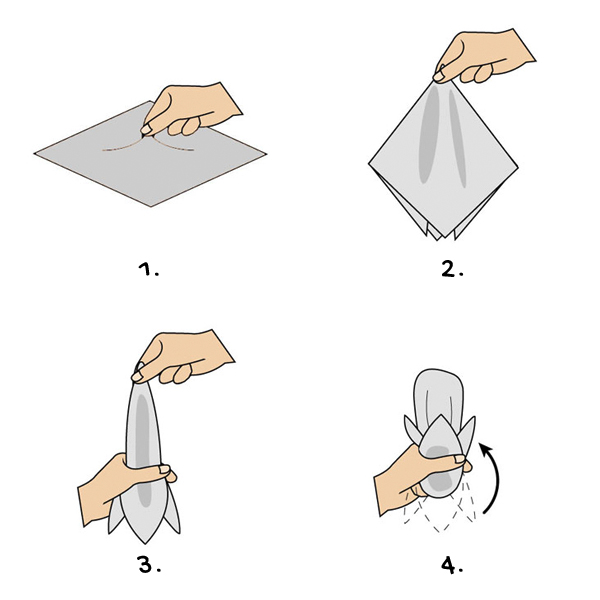 1.

2.

3.

4.