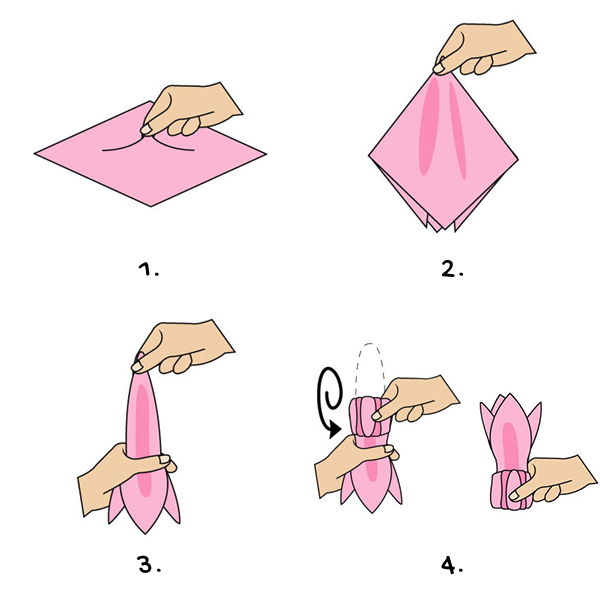 1.

2.

3.

4.